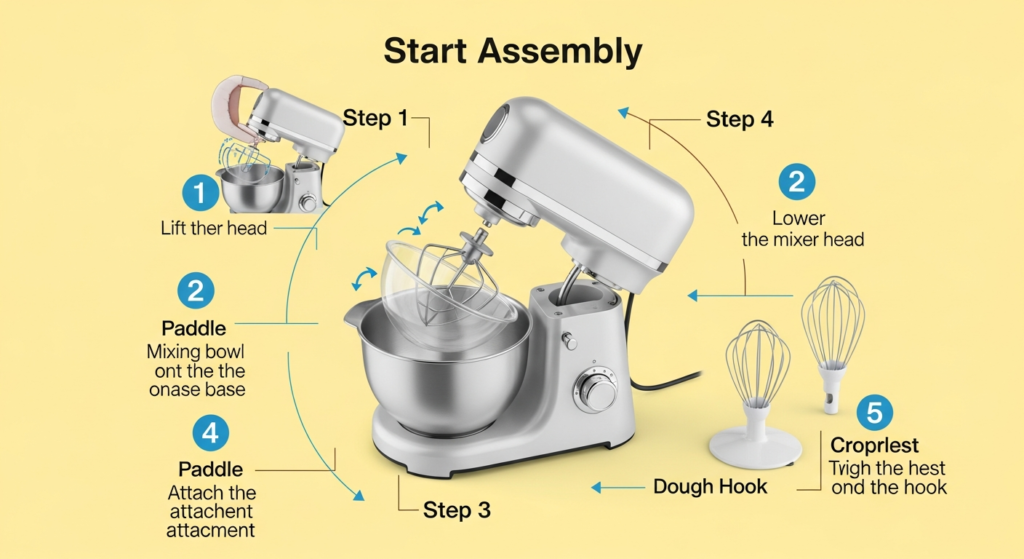 Start Assembly

Step 1

1

Lift ther head

2

Paddle

Mixing bowl ont the the onase base

4

Paddle

Attach the attachent attacment

Step 3

Step 4

2

Lower the mixer head

5

Croprlest

Trigh the hest ond the hook

Dough Hook